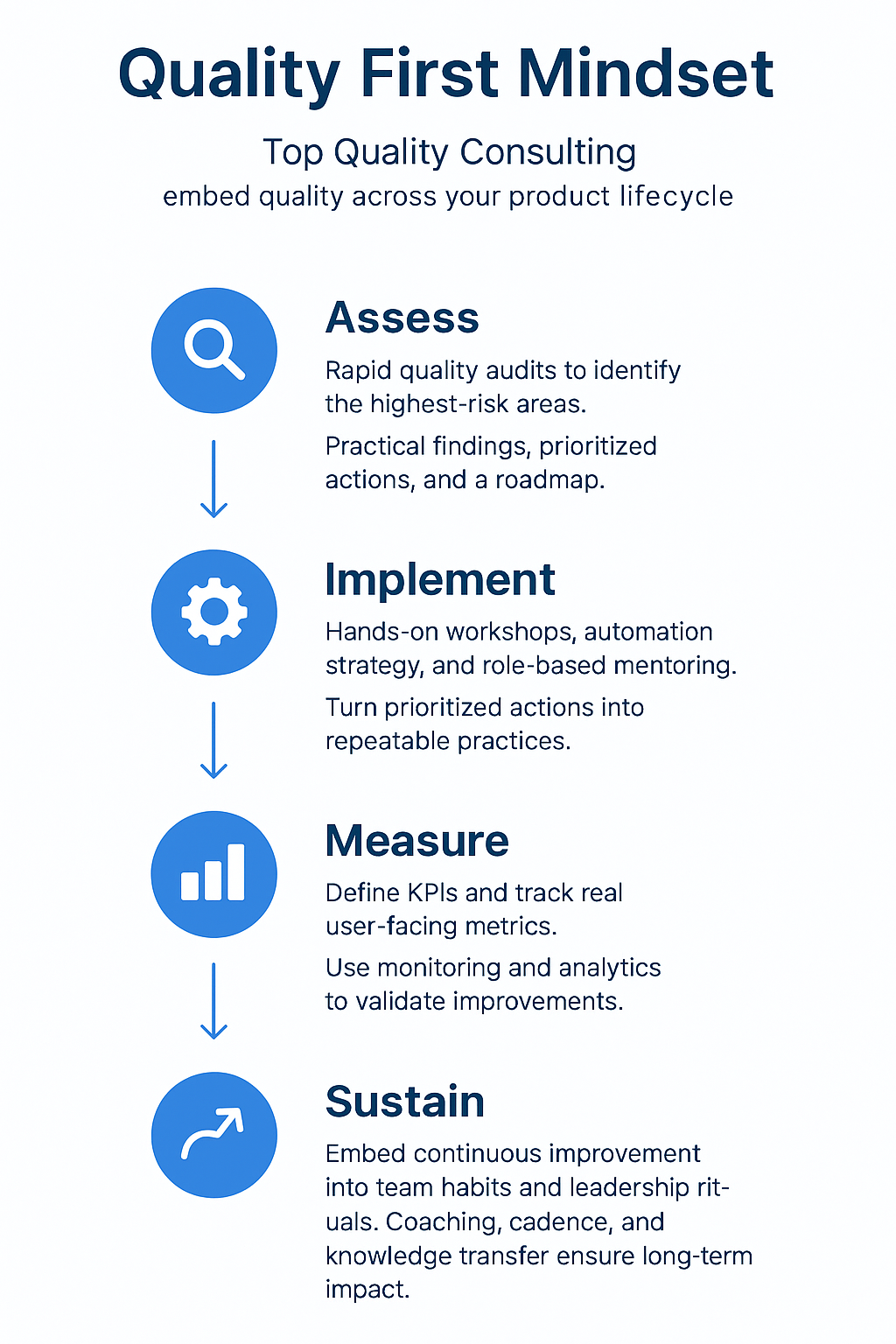 Quality First Mindset

Top Quality Consulting
embed quality across your product lifecycle

Assess

Rapid quality audits to identify the highest-risk areas.

Practical findings, prioritized actions, and a roadmap.

Implement

Hands-on workshops, automation strategy, and role-based mentoring.

Turn prioritized actions into repeatable practices.

Measure

Define KPIs and track real user-facing metrics.

Use monitoring and analytics to validate improvements.

Sustain

Embed continuous improvement into team habits and leadership rituals. Coaching, cadence, and knowledge transfer ensure long-term impact.